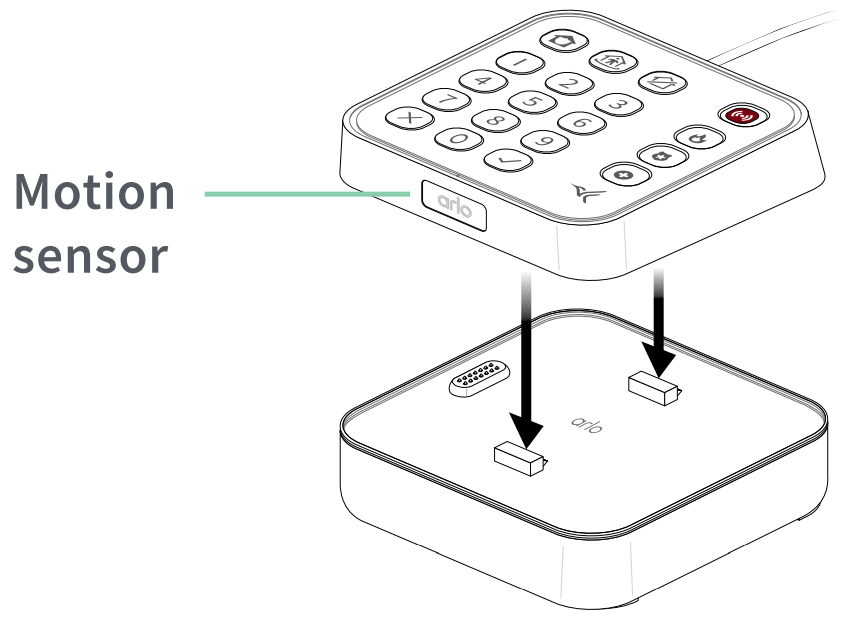 Motion sensor

1 2 3 4 5 6 7 8 9 0

arlo

arlo